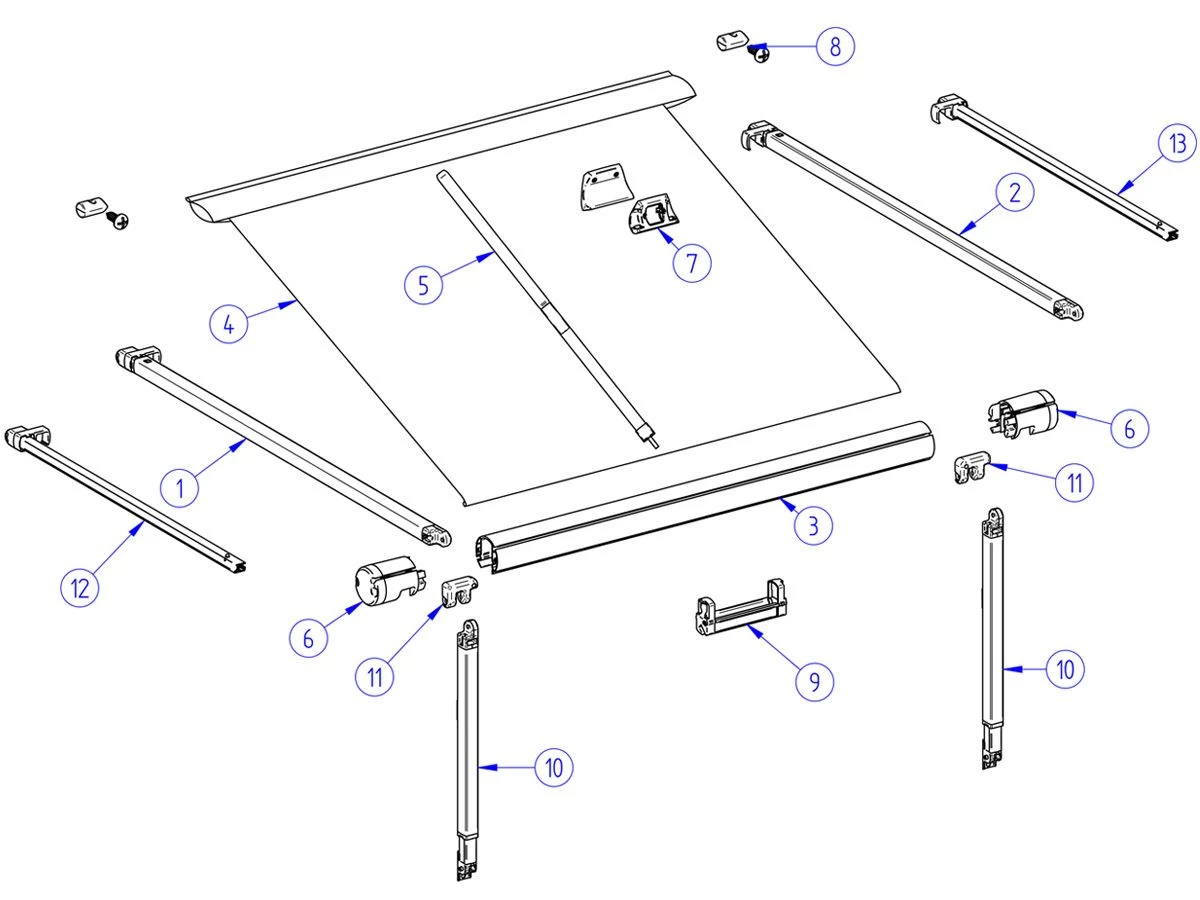 8
13
2
7
5
4
6
11
1
3
12
6
11
9
10
10