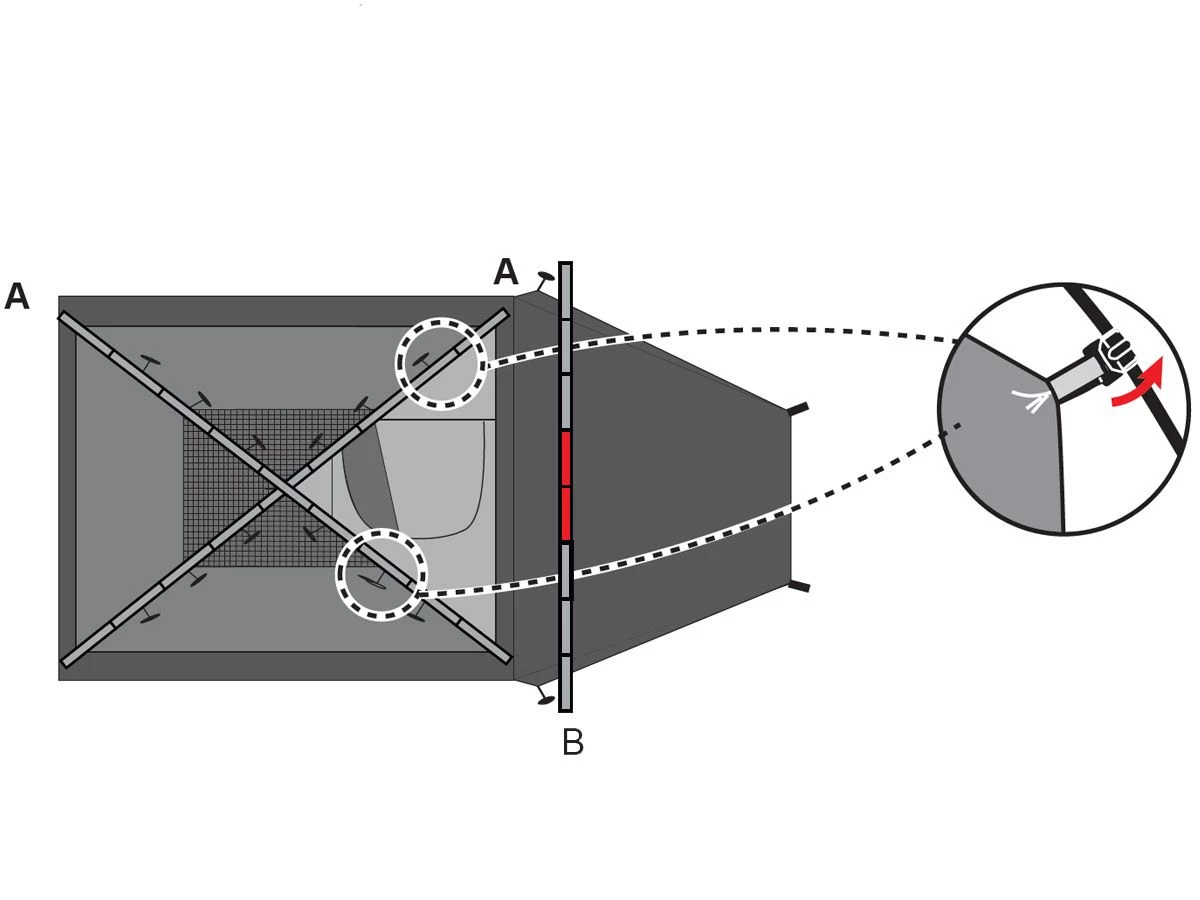 A
A
B